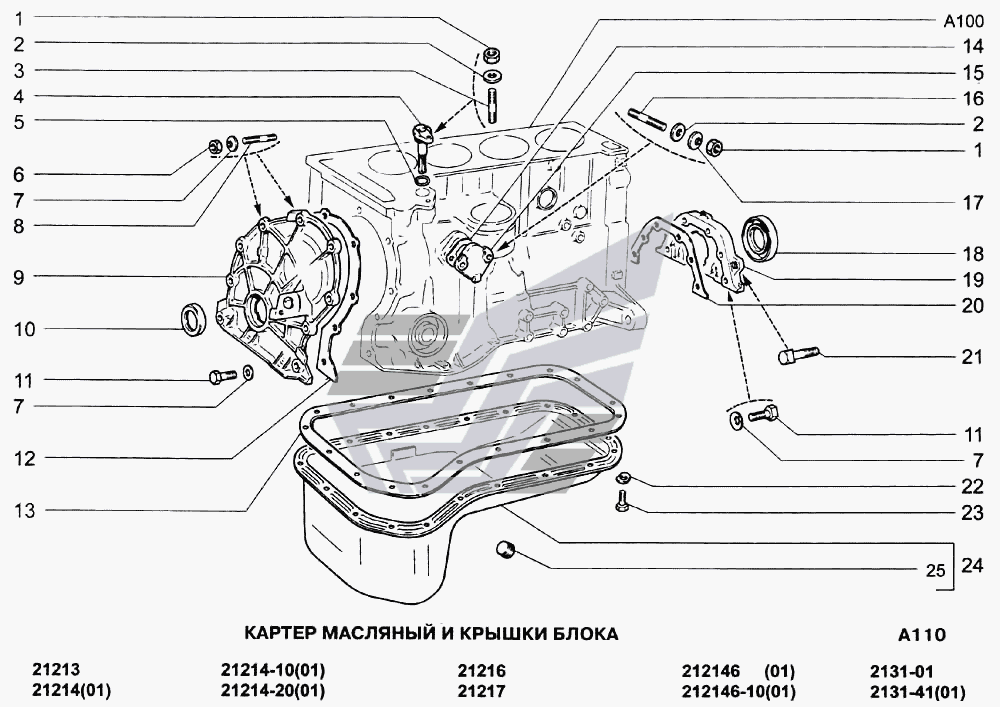 1
2
3
4
5
6
7
8
9
10
11
7
12
13

A100
14
15
16
2
1
17
18
19
20
21
11
7
22
23
25
24

КАРТЕР МАСЛЯНЫЙ И КРЫШКИ БЛОКА

A110

21213
21214(01)

21214-10(01)
21214-20(01)

21216
21217

212146 (01)
212146-10(01)

2131-01
2131-41(01)